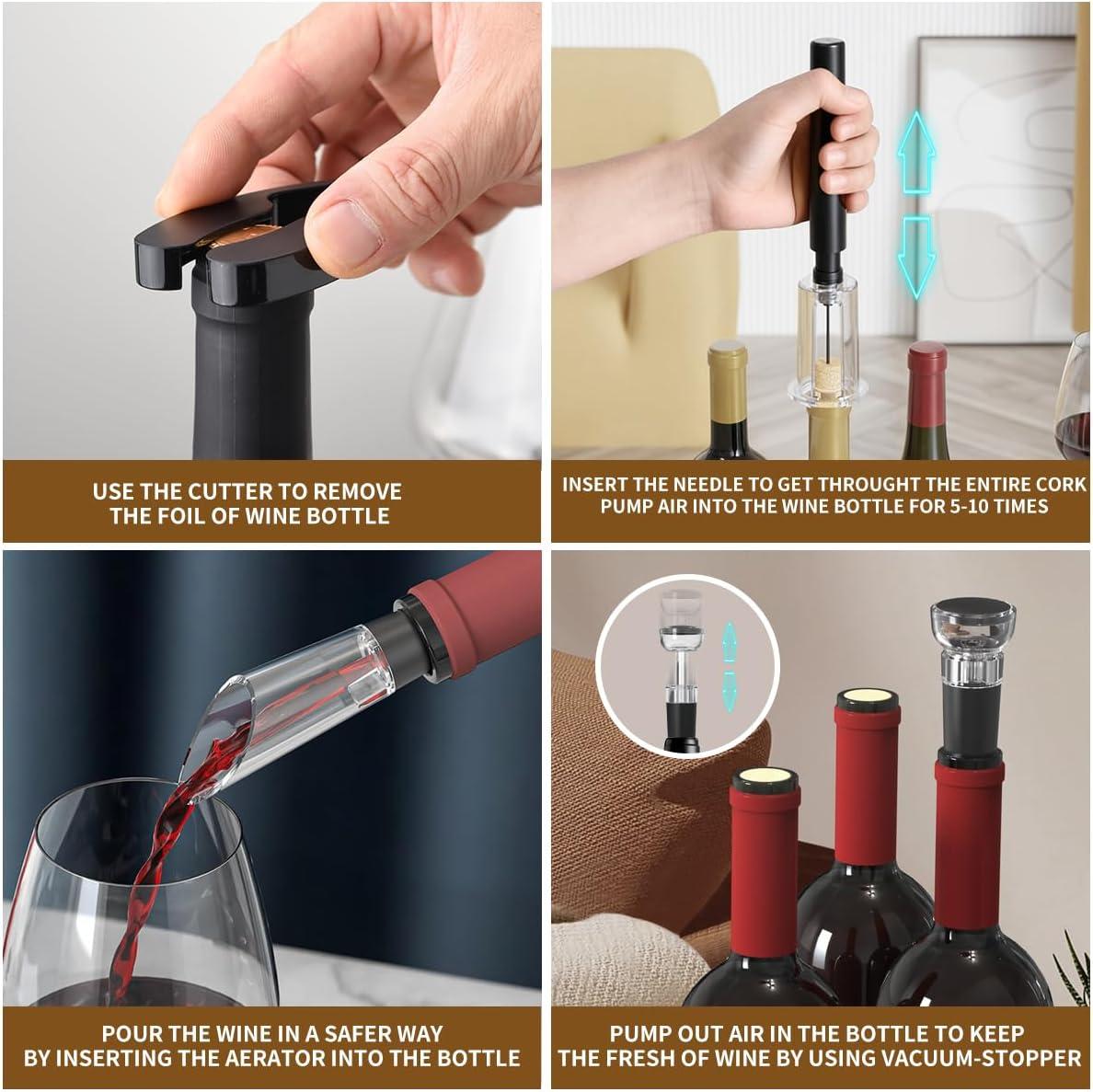 USE THE CUTTER TO REMOVE THE FOIL OF WINE BOTTLE

INSERT THE NEEDLE TO GET THROUGHT THE ENTIRE CORK PUMP AIR INTO THE WINE BOTTLE FOR 5-10 TIMES

POUR THE WINE IN A SAFER WAY BY INSERTING THE AERATOR INTO THE BOTTLE

PUMP OUT AIR IN THE BOTTLE TO KEEP THE FRESH OF WINE BY USING VACUUM-STOPPER