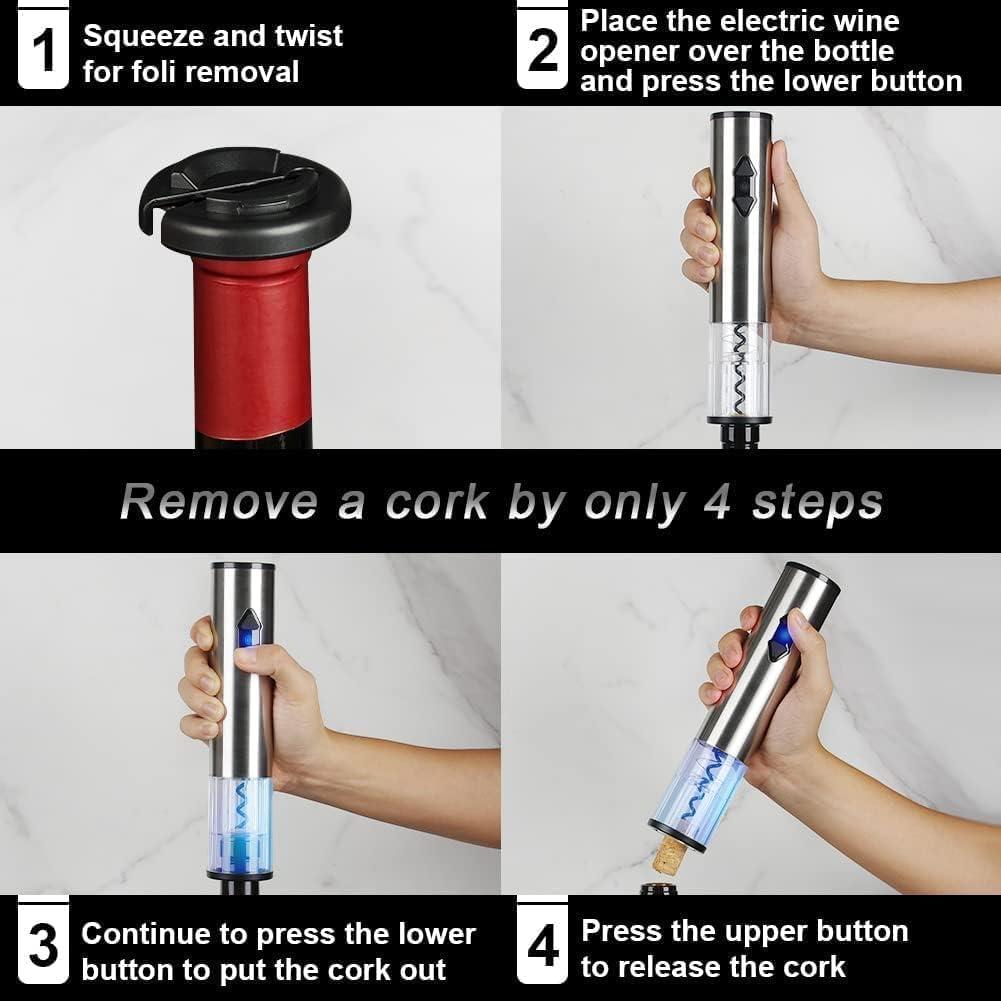 1 Squeeze and twist for foli removal

2 Place the electric wine opener over the bottle and press the lower button

Remove a cork by only 4 steps

3 Continue to press the lower button to put the cork out

4 Press the upper button to release the cork