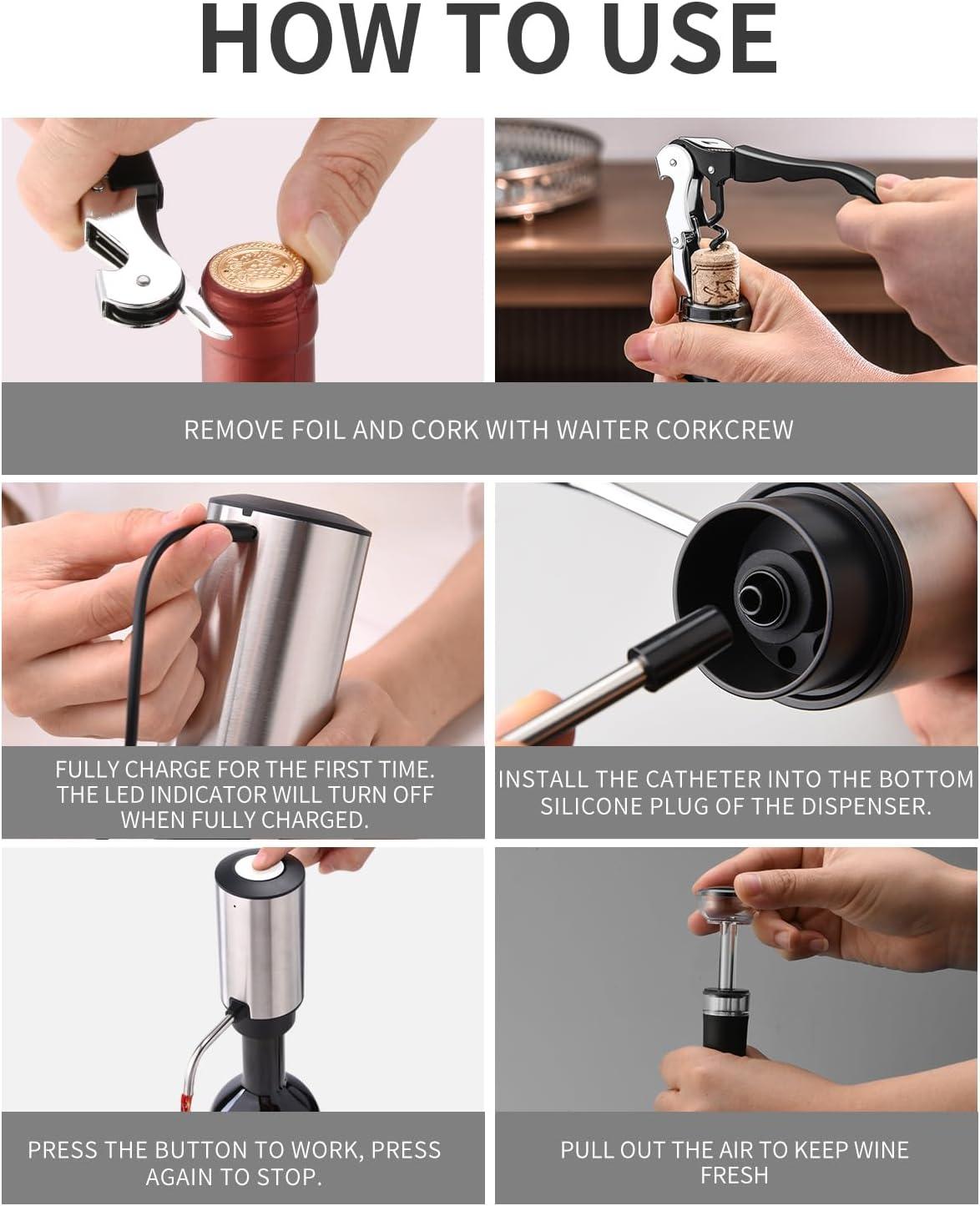 HOW TO USE

REMOVE FOIL AND CORK WITH WAITER CORKCREW

FULLY CHARGE FOR THE FIRST TIME. THE LED INDICATOR WILL TURN OFF WHEN FULLY CHARGED.

INSTALL THE CATHETER INTO THE BOTTOM SILICONE PLUG OF THE DISPENSER.

PRESS THE BUTTON TO WORK, PRESS AGAIN TO STOP.

PULL OUT THE AIR TO KEEP WINE FRESH