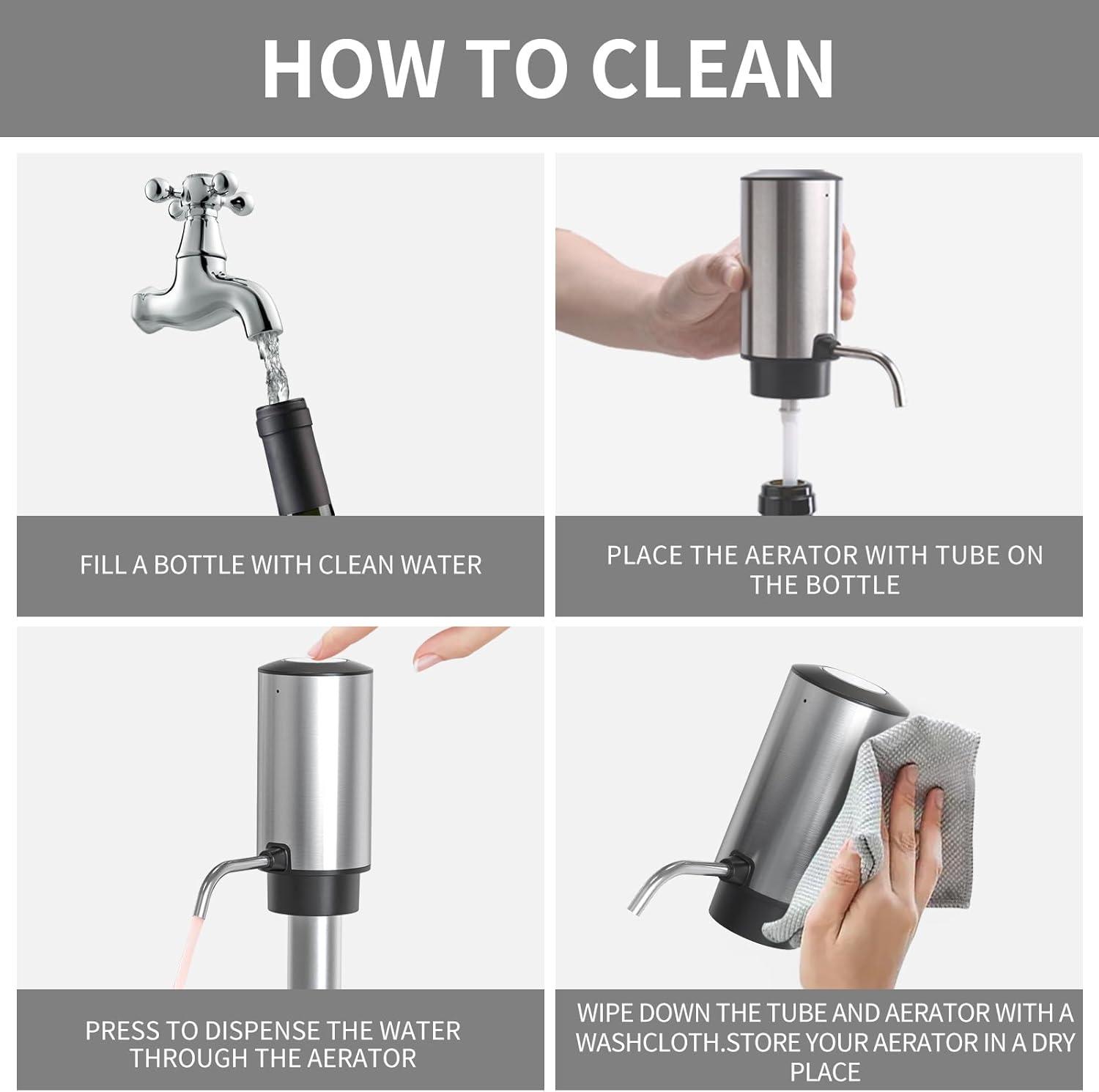 HOW TO CLEAN

FILL A BOTTLE WITH CLEAN WATER

PLACE THE AERATOR WITH TUBE ON THE BOTTLE

PRESS TO DISPENSE THE WATER THROUGH THE AERATOR

WIPE DOWN THE TUBE AND AERATOR WITH A WASHCLOTH.STORE YOUR AERATOR IN A DRY PLACE