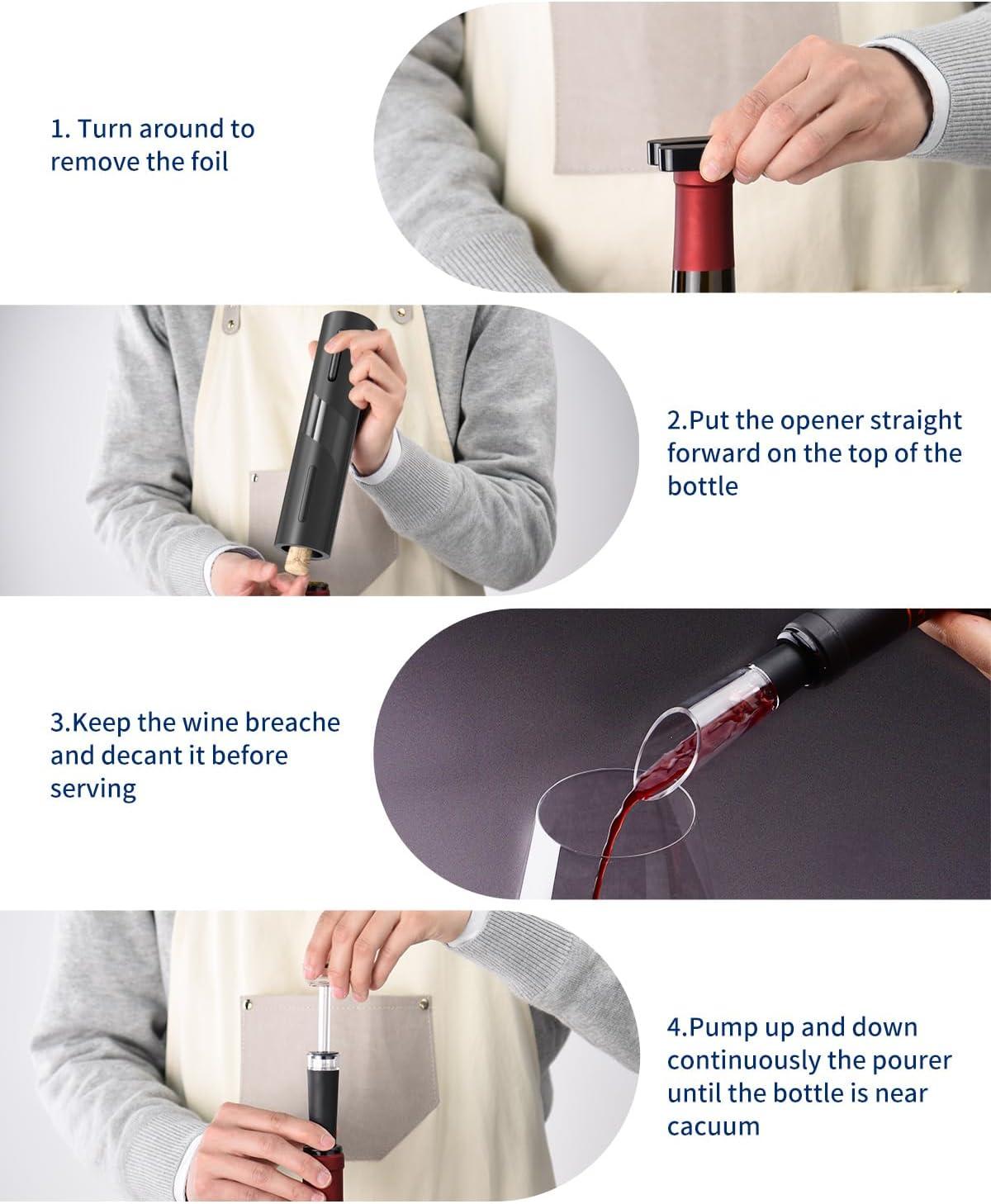 1. Turn around to remove the foil

2.Put the opener straight forward on the top of the bottle

3.Keep the wine breache and decant it before serving

4.Pump up and down continuously the pourer until the bottle is near cacuum