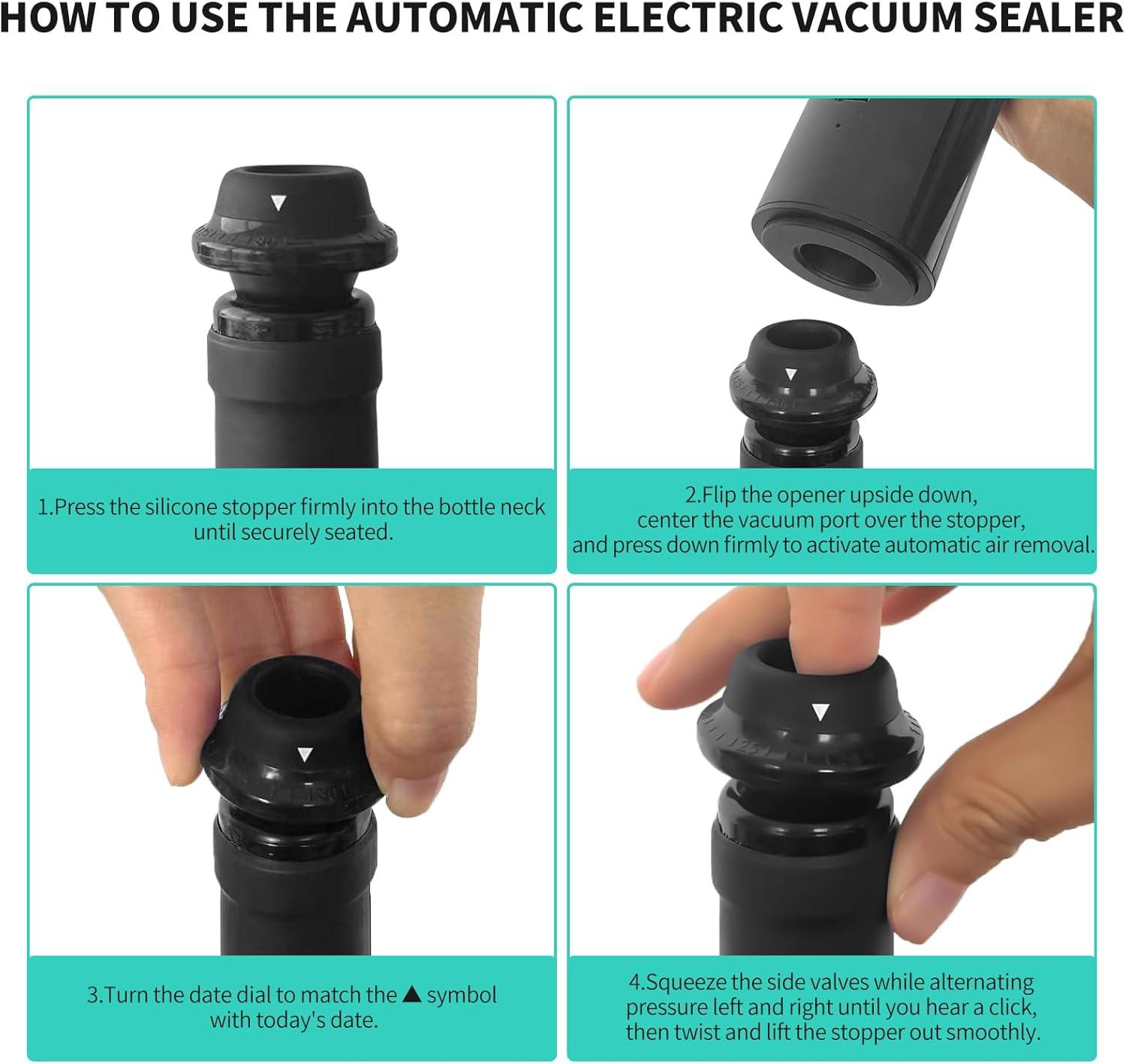 HOW TO USE THE AUTOMATIC ELECTRIC VACUUM SEALER

1.Press the silicone stopper firmly into the bottle neck until securely seated.

2.Flip the opener upside down, center the vacuum port over the stopper, and press down firmly to activate automatic air removal.

3.Turn the date dial to match the ▲ symbol with today's date.

4.Squeeze the side valves while alternating pressure left and right until you hear a click, then twist and lift the stopper out smoothly.