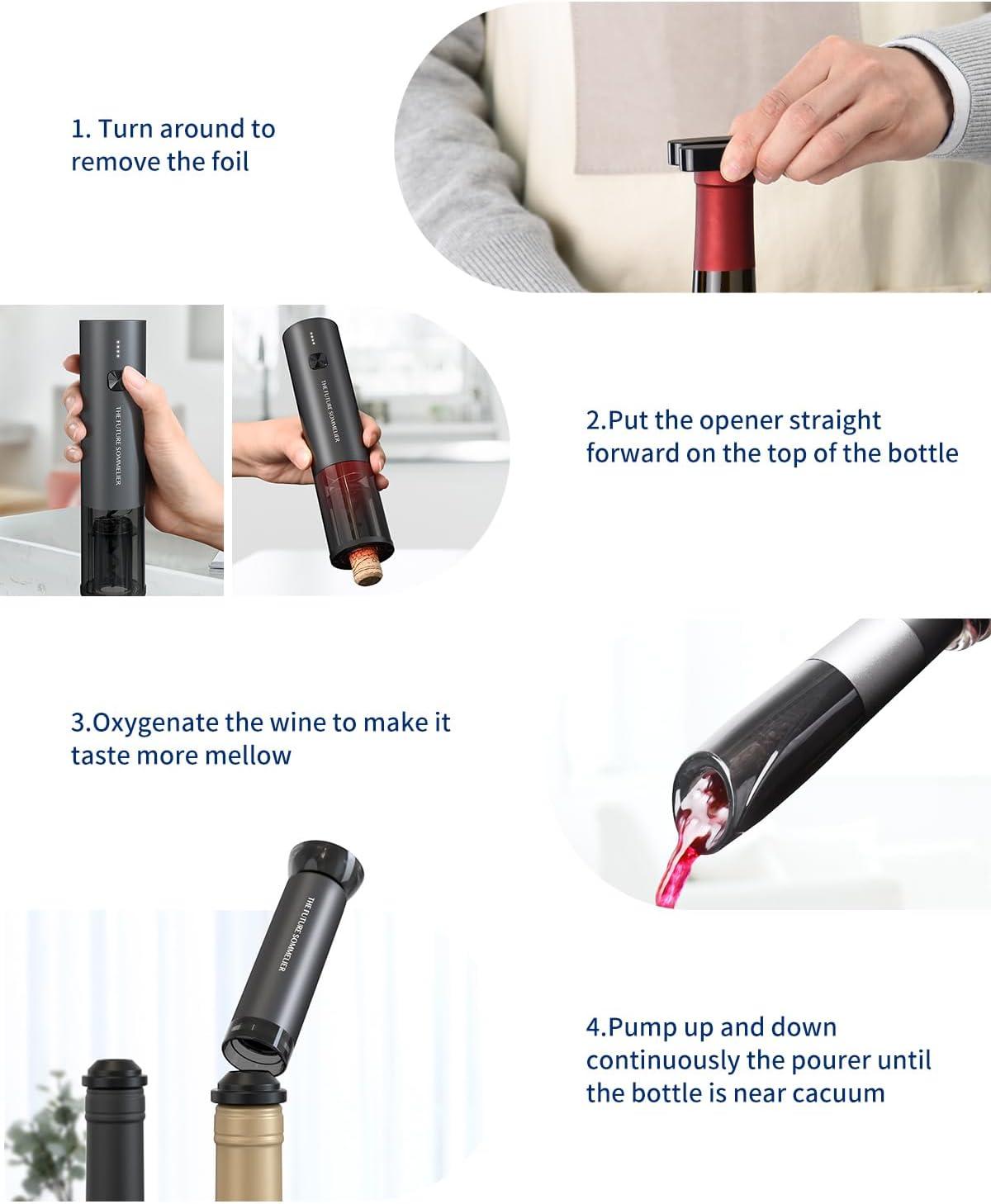 1. Turn around to remove the foil

THE FUTURE SOMMELIER

THE FUTURE SOMMELIER

2.Put the opener straight forward on the top of the bottle

3.Oxygenate the wine to make it taste more mellow

THE FUTURE SOMMELIER

4.Pump up and down continuously the pourer until the bottle is near cacuum