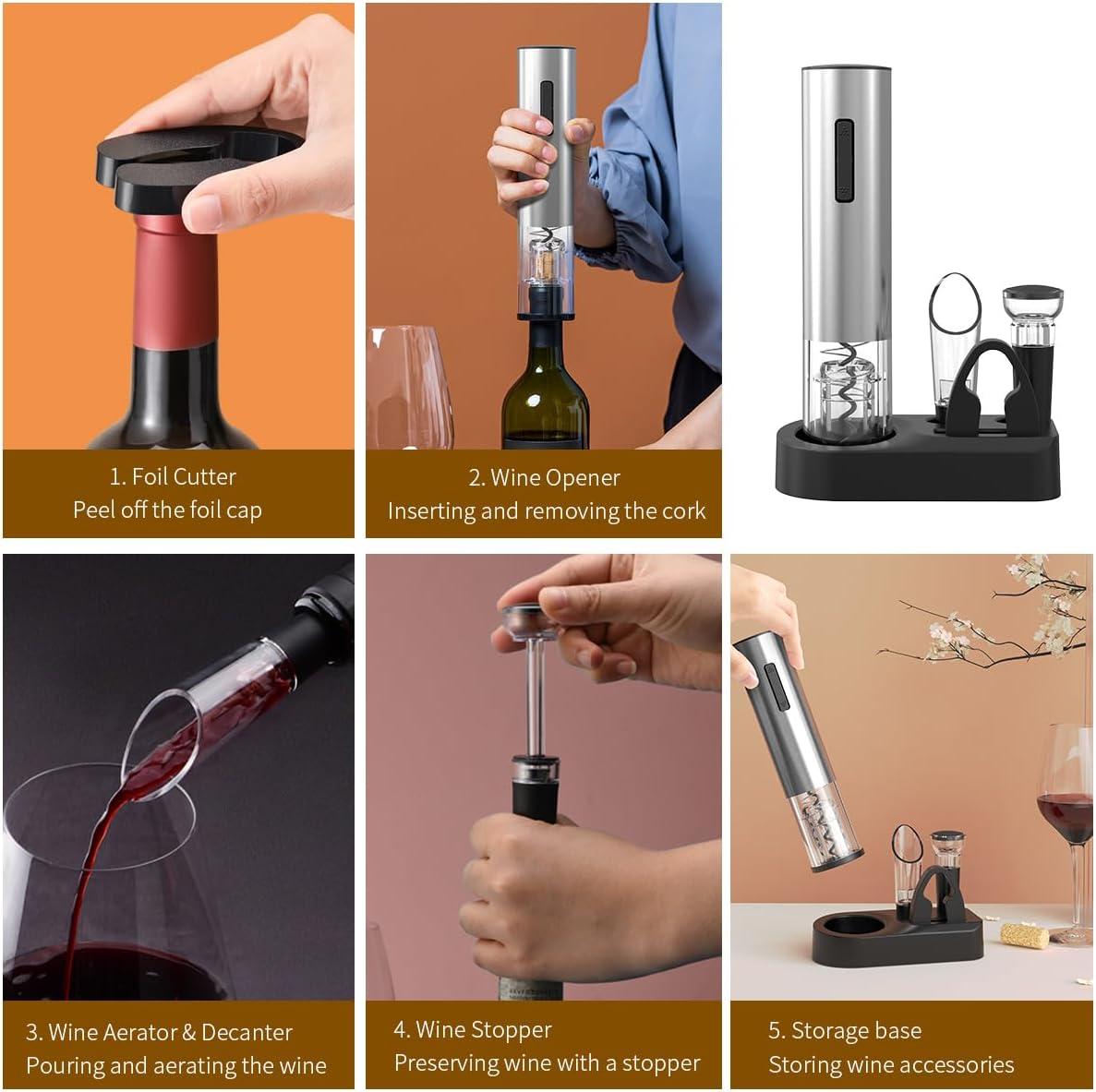 1. Foil Cutter
Peel off the foil cap

2. Wine Opener
Inserting and removing the cork

3. Wine Aerator & Decanter
Pouring and aerating the wine

4. Wine Stopper
Preserving wine with a stopper

5. Storage base
Storing wine accessories