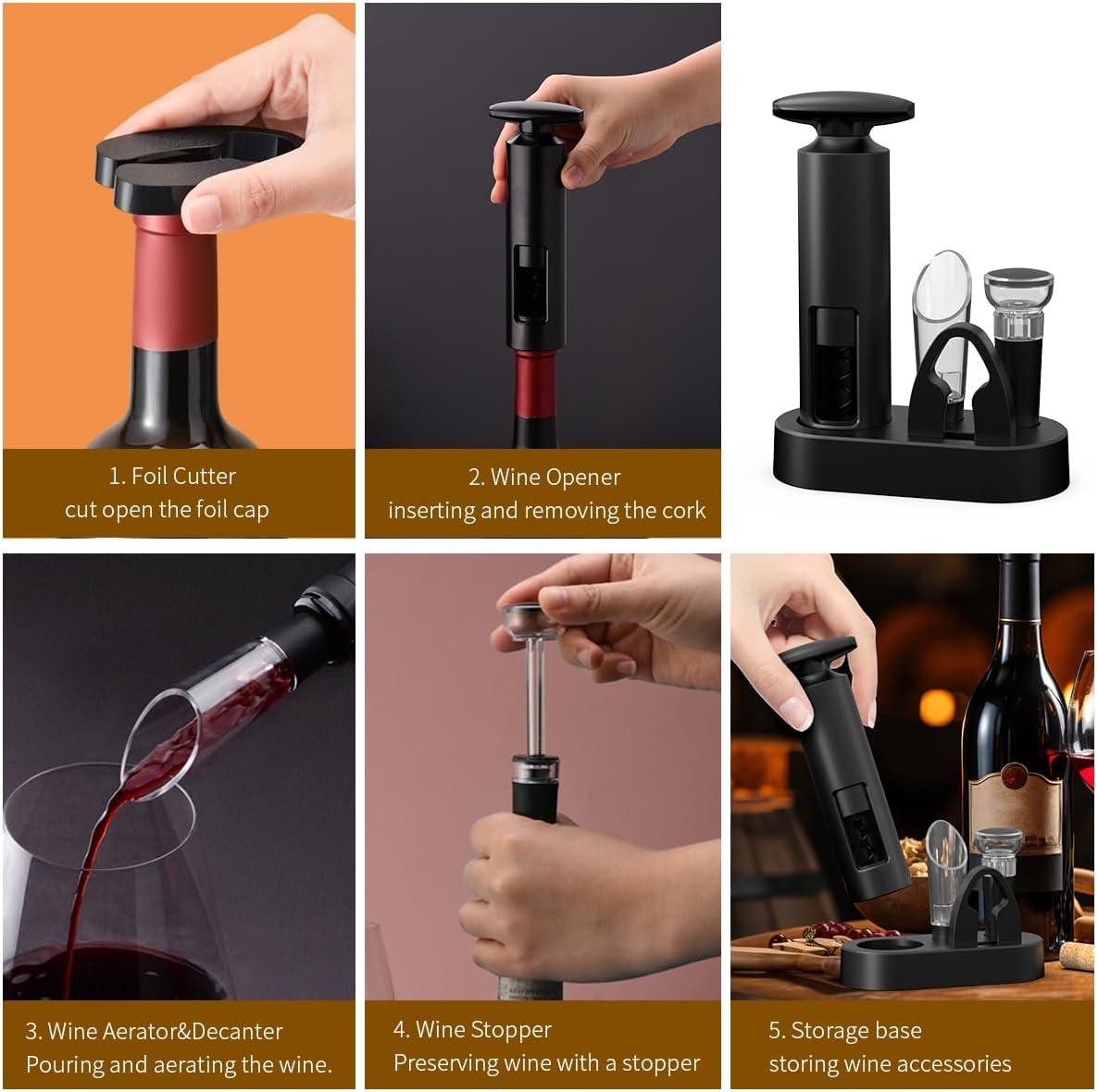 1. Foil Cutter
cut open the foil cap

2. Wine Opener
inserting and removing the cork

3. Wine Aerator&Decanter
Pouring and aerating the wine.

4. Wine Stopper
Preserving wine with a stopper

5. Storage base
storing wine accessories